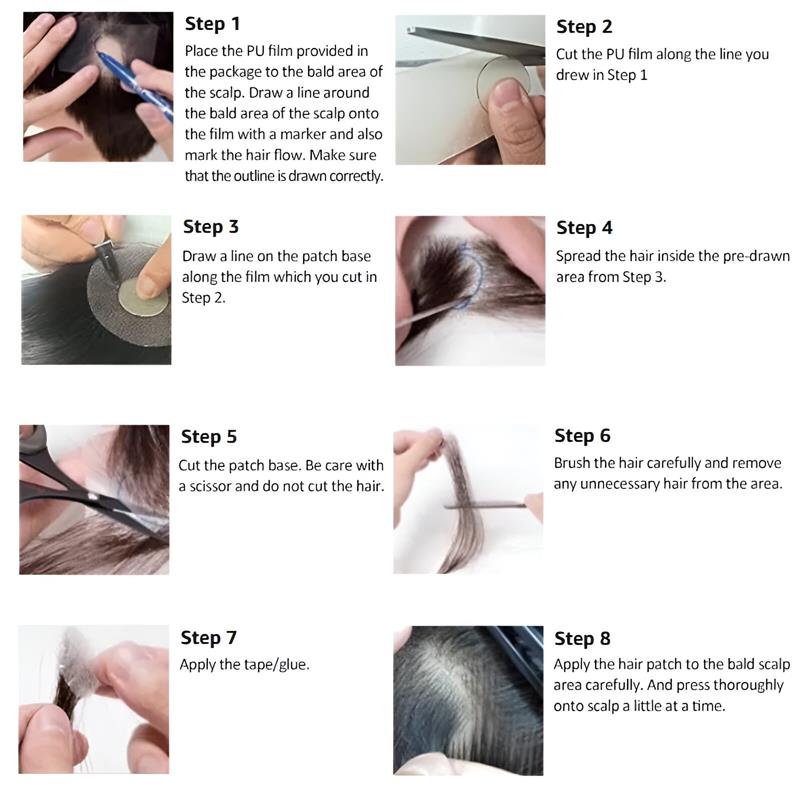 Step 1
Place the PU film provided in the package to the bald area of the scalp. Draw a line around the bald area of the scalp onto the film with a marker and also mark the hair flow. Make sure that the outline is drawn correctly.

Step 2
Cut the PU film along the line you drew in Step 1

Step 3
Draw a line on the patch base along the film which you cut in Step 2.

Step 4
Spread the hair inside the pre-drawn area from Step 3.

Step 5
Cut the patch base. Be care with a scissor and do not cut the hair.

Step 6
Brush the hair carefully and remove any unnecessary hair from the area.

Step 7
Apply the tape/glue.

Step 8
Apply the hair patch to the bald scalp area carefully. And press thoroughly onto scalp a little at a time.