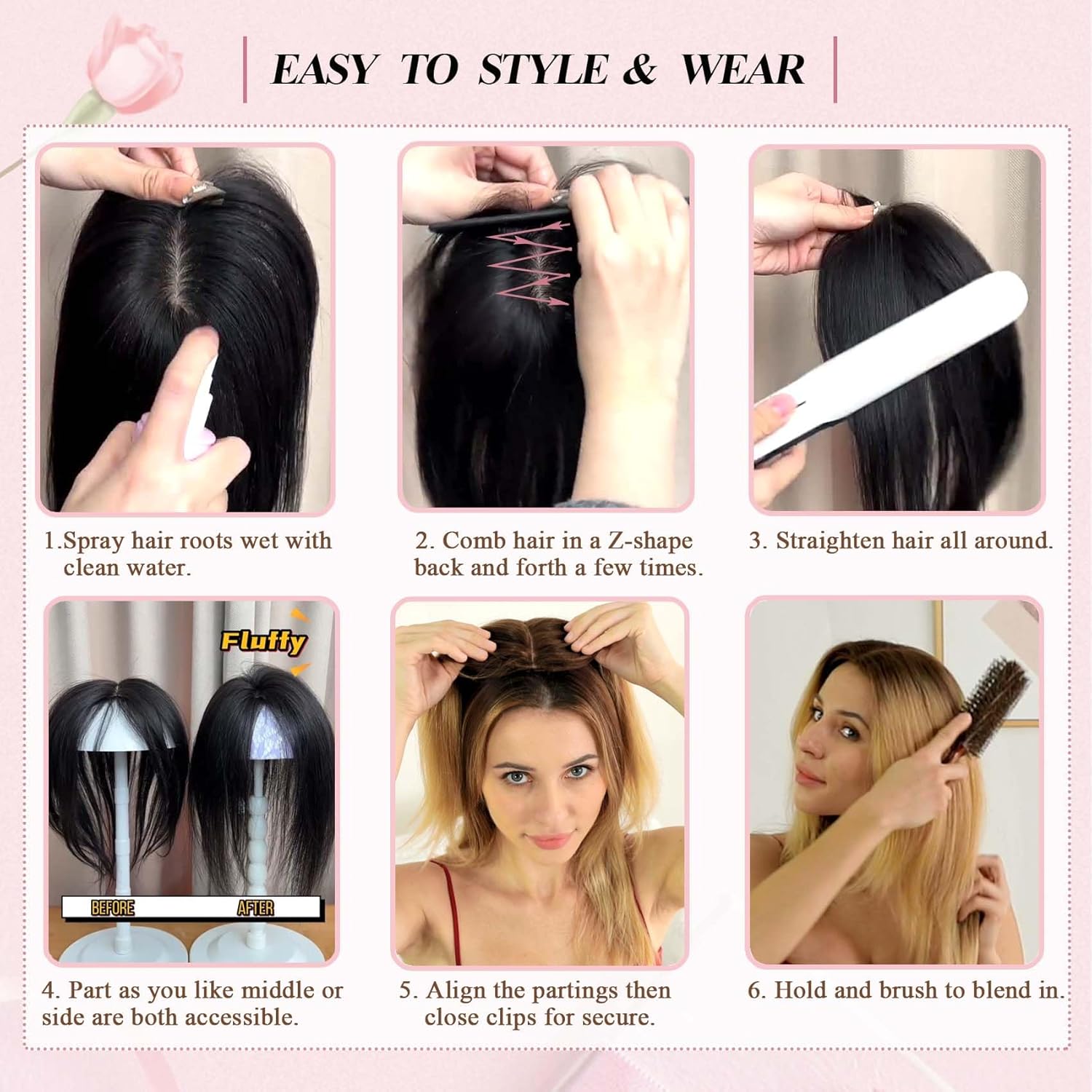 EASY TO STYLE & WEAR

1.Spray hair roots wet with clean water.

2. Comb hair in a Z-shape back and forth a few times.

3. Straighten hair all around.

Fluffy

BEFORE

AFTER

4. Part as you like middle or side are both accessible.

5. Align the partings then close clips for secure.

6. Hold and brush to blend in.