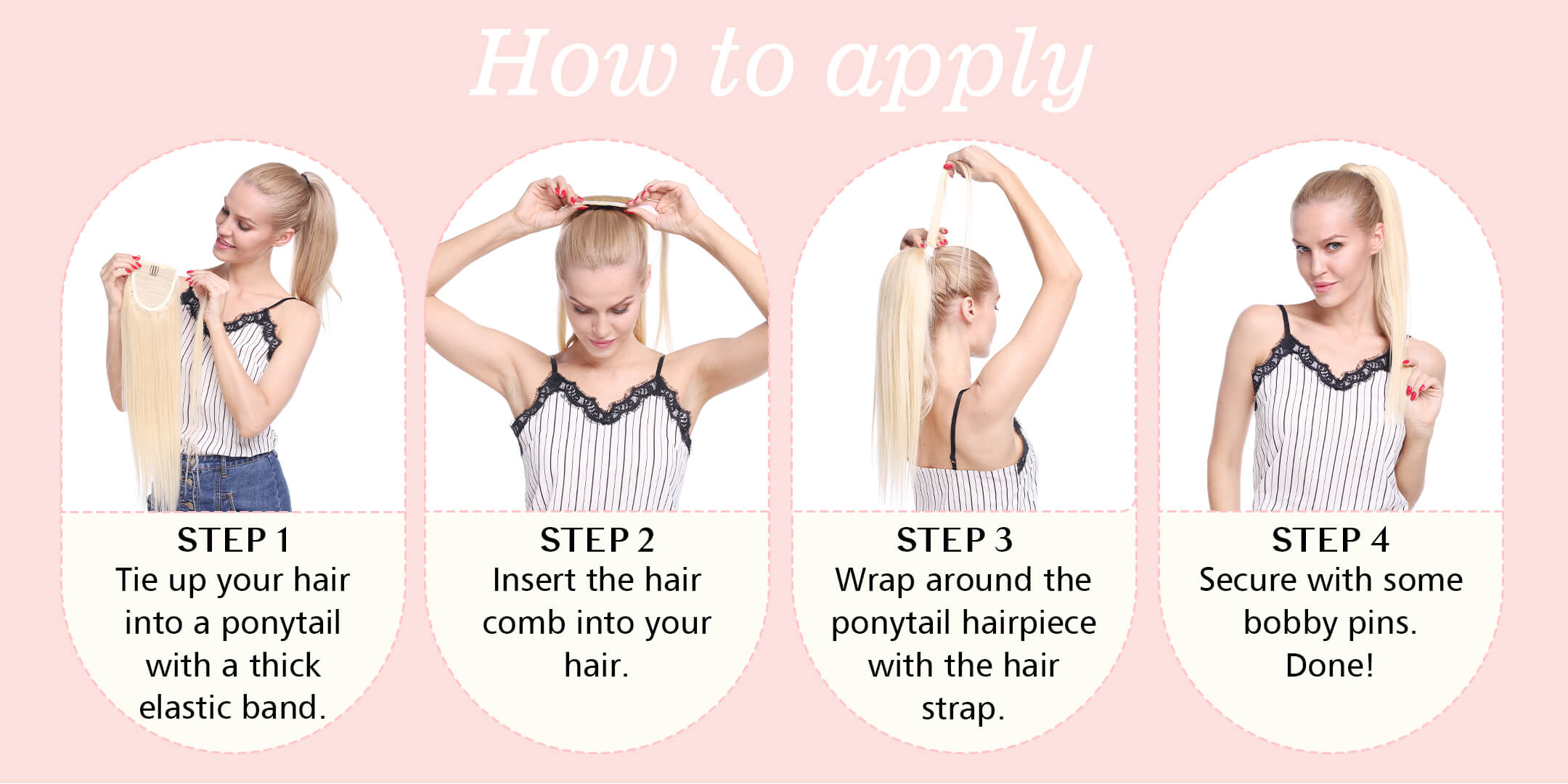 How to apply

STEP 1
Tie up your hair into a ponytail with a thick elastic band.

STEP 2
Insert the hair comb into your hair.

STEP 3
Wrap around the ponytail hairpiece with the hair strap.

STEP 4
Secure with some bobby pins. Done!