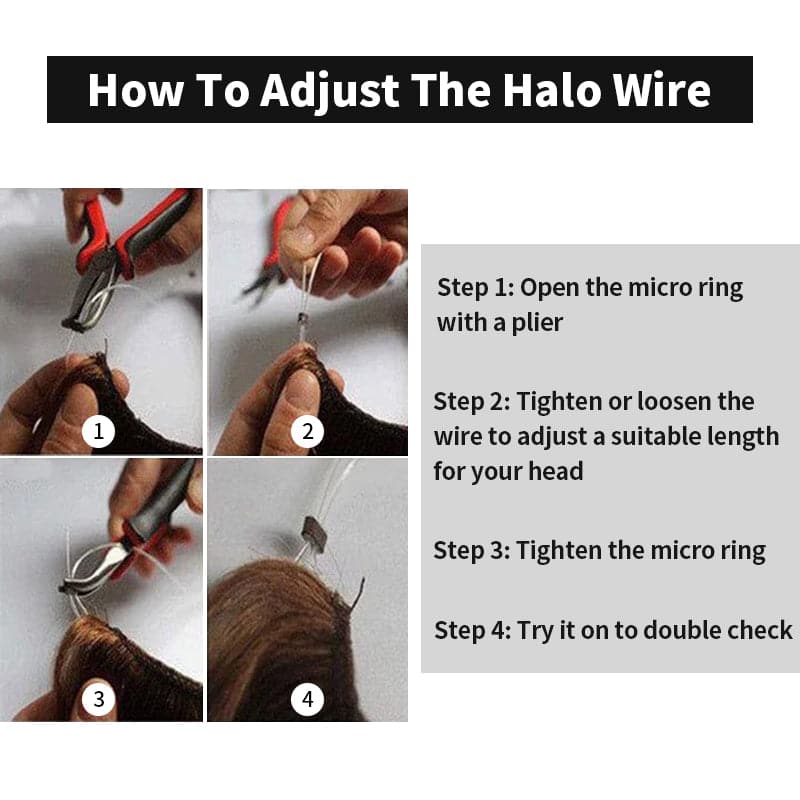 How To Adjust The Halo Wire

1

2

3

4

Step 1: Open the micro ring with a plier

Step 2: Tighten or loosen the wire to adjust a suitable length for your head

Step 3: Tighten the micro ring

Step 4: Try it on to double check